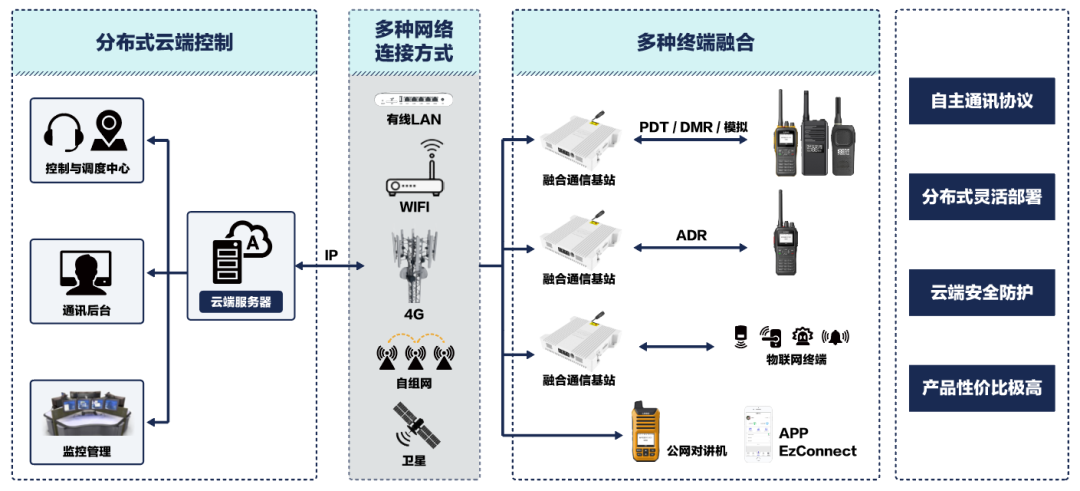 分布式云端控制

控制与调度中心

通讯后台

监控管理

云端服务器

IP

多种网络连接方式

有线LAN

WIFI

4G

自组网

卫星

多种终端融合

融合通信基站

PDT / DMR / 模拟

融合通信基站

ADR

融合通信基站

物联网终端

公网对讲机

APP
EzConnect

自主通讯协议

分布式灵活部署

云端安全防护

产品性价比极高